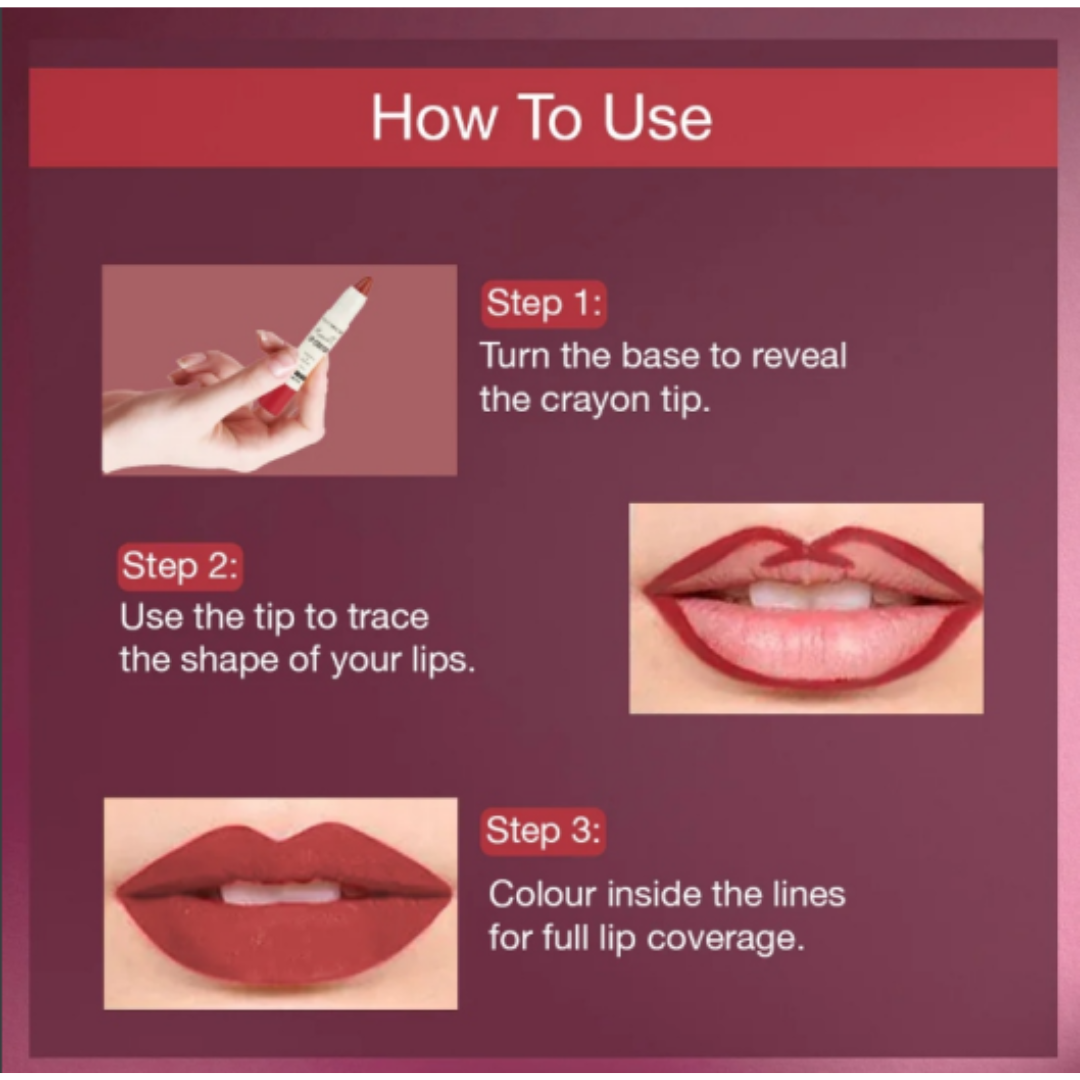 How To Use

Step 1:
Turn the base to reveal the crayon tip.

Step 2:
Use the tip to trace the shape of your lips.

Step 3:
Colour inside the lines for full lip coverage.